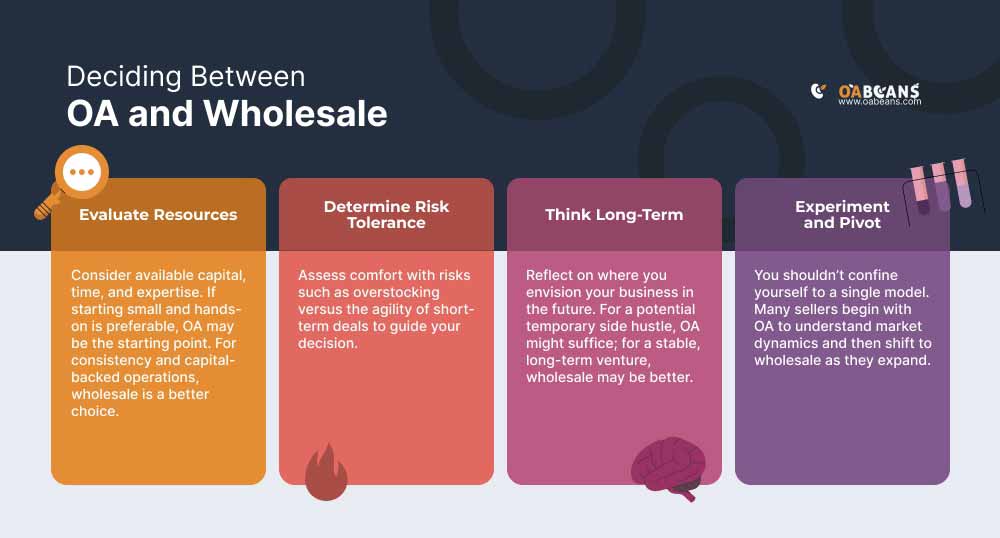 Deciding Between
OA and Wholesale

OABEANS
www.oabeans.com

Evaluate Resources

Consider available capital, time, and expertise. If starting small and hands-on is preferable, OA may be the starting point. For consistency and capital-backed operations, wholesale is a better choice.

Determine Risk Tolerance

Assess comfort with risks such as overstocking versus the agility of short-term deals to guide your decision.

Think Long-Term

Reflect on where you envision your business in the future. For a potential temporary side hustle, OA might suffice; for a stable, long-term venture, wholesale may be better.

Experiment and Pivot

You shouldn't confine yourself to a single model. Many sellers begin with OA to understand market dynamics and then shift to wholesale as they expand.