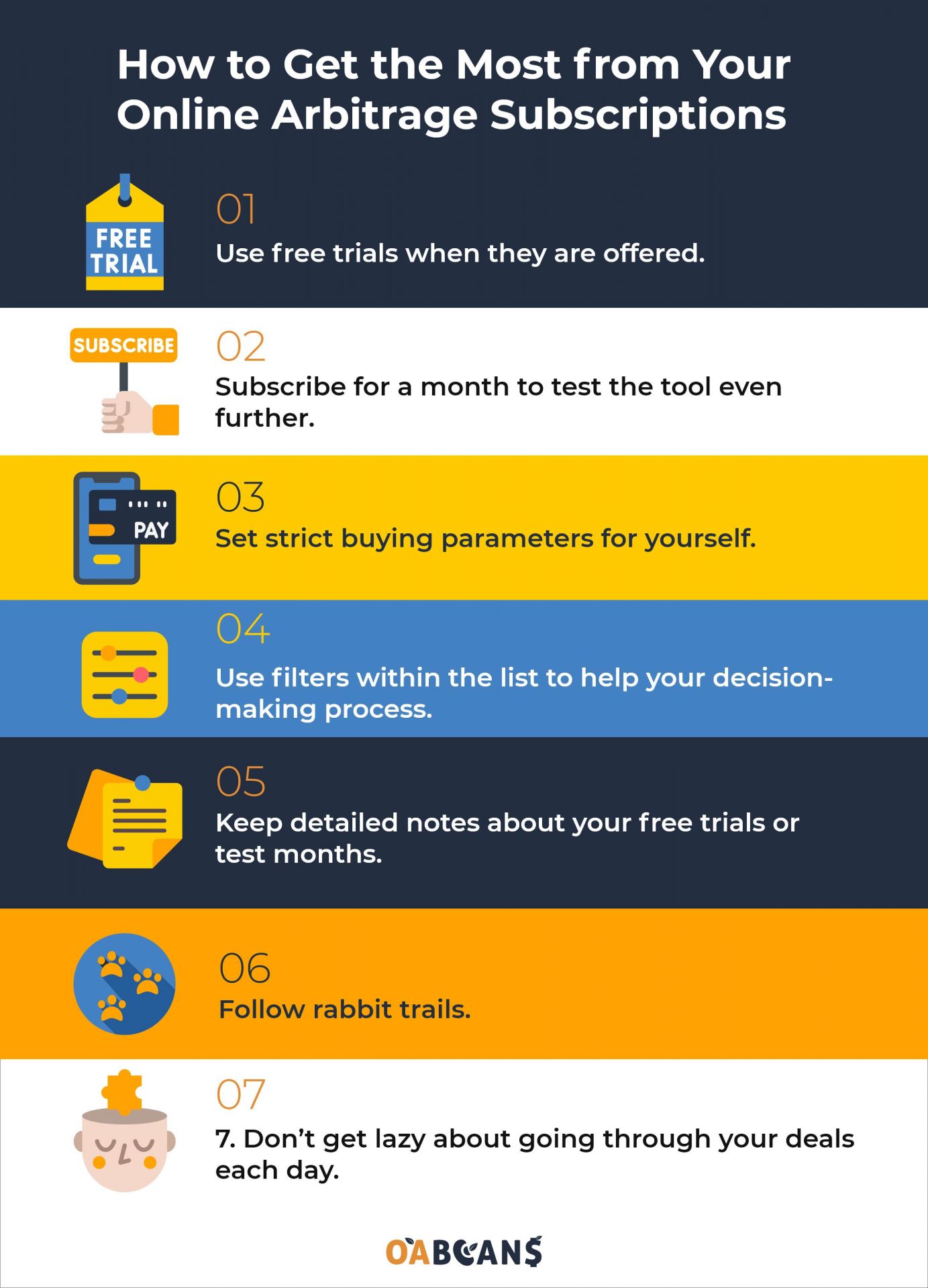 How to Get the Most from Your Online Arbitrage Subscriptions

FREE TRIAL

01
Use free trials when they are offered.

SUBSCRIBE

02
Subscribe for a month to test the tool even further.

PAY

03
Set strict buying parameters for yourself.

04
Use filters within the list to help your decision-making process.

05
Keep detailed notes about your free trials or test months.

06
Follow rabbit trails.

07
7. Don't get lazy about going through your deals each day.

OABEANS